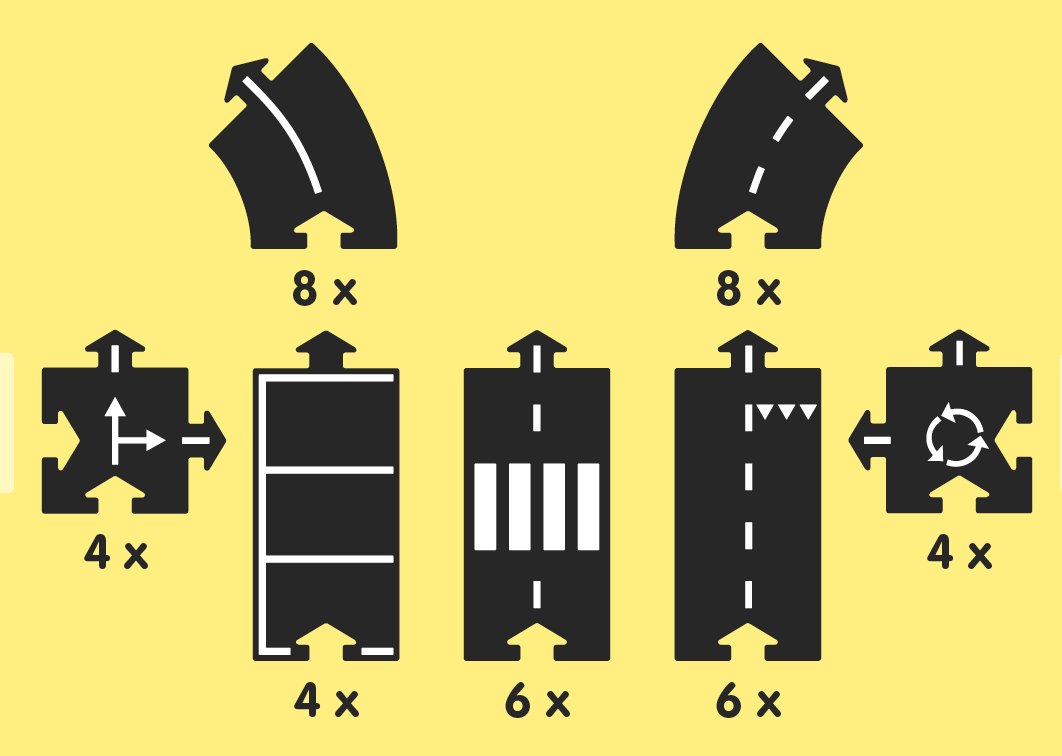 8 x
8 x
4 x
4 x
6 x
6 x
4 x